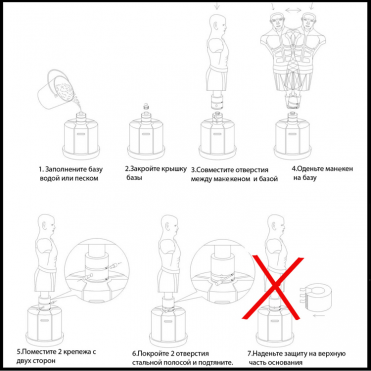 1. Заполнените базу водой или песком

2.Закройте крышку базы

3.Совместите отверстия между манекеном и базой

4.Оденьте манекен на базу

5.Поместите 2 крепежа с двух сторон

6.Покройте 2 отверстия стальной полосой и подтяните.

7.Наденьте защиту на верхную часть основания