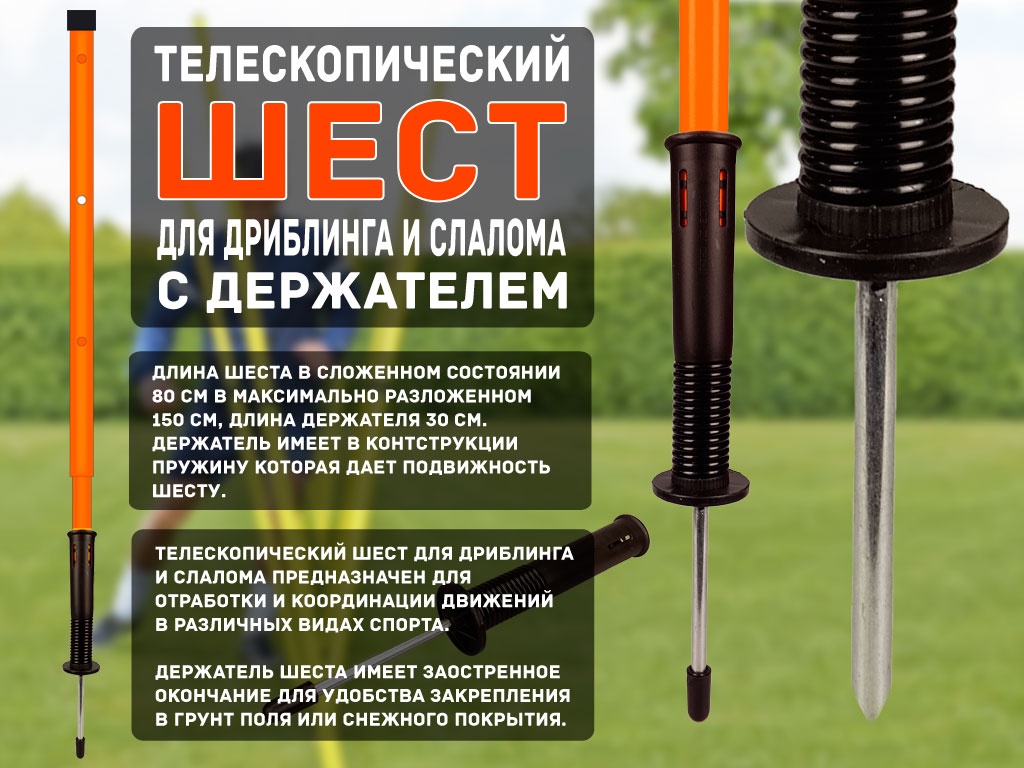 ТЕЛЕСКОПИЧЕСКИЙ
ШЕСТ
ДЛЯ ДРИБЛИНГА И СЛАЛОМА
С ДЕРЖАТЕЛЕМ

ДЛИНА ШЕСТА В СЛОЖЕННОМ СОСТОЯНИИ 80 СМ В МАКСИМАЛЬНО РАЗЛОЖЕННОМ 150 СМ, ДЛИНА ДЕРЖАТЕЛЯ 30 СМ. ДЕРЖАТЕЛЬ ИМЕЕТ В КОНТСТРУКЦИИ ПРУЖИНУ КОТОРАЯ ДАЕТ ПОДВИЖНОСТЬ ШЕСТУ.

ТЕЛЕСКОПИЧЕСКИЙ ШЕСТ ДЛЯ ДРИБЛИНГА И СЛАЛОМА ПРЕДНАЗНАЧЕН ДЛЯ ОТРАБОТКИ И КООРДИНАЦИИ ДВИЖЕНИЙ В РАЗЛИЧНЫХ ВИДАХ СПОРТА.

ДЕРЖАТЕЛЬ ШЕСТА ИМЕЕТ ЗАОСТРЕННОЕ ОКОНЧАНИЕ ДЛЯ УДОБСТВА ЗАКРЕПЛЕНИЯ В ГРУНТ ПОЛЯ ИЛИ СНЕЖНОГО ПОКРЫТИЯ.