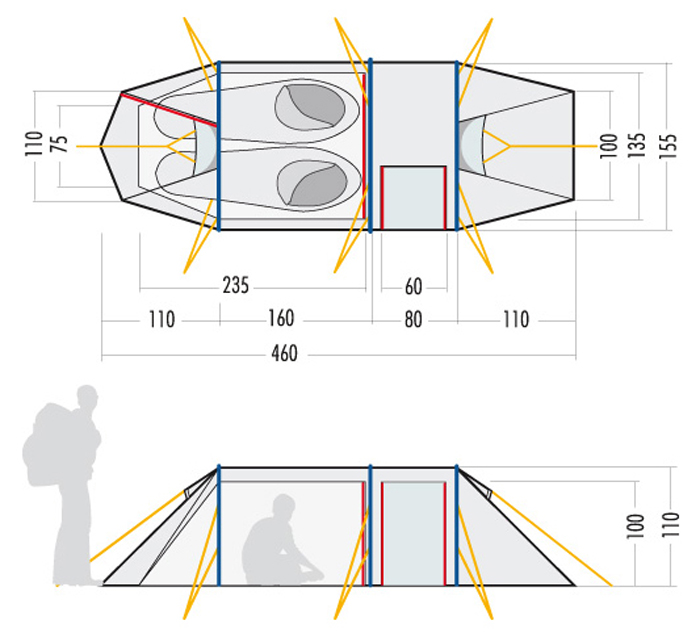 110
75
100
135
155
235
60
110
160
80
110
460
100
110