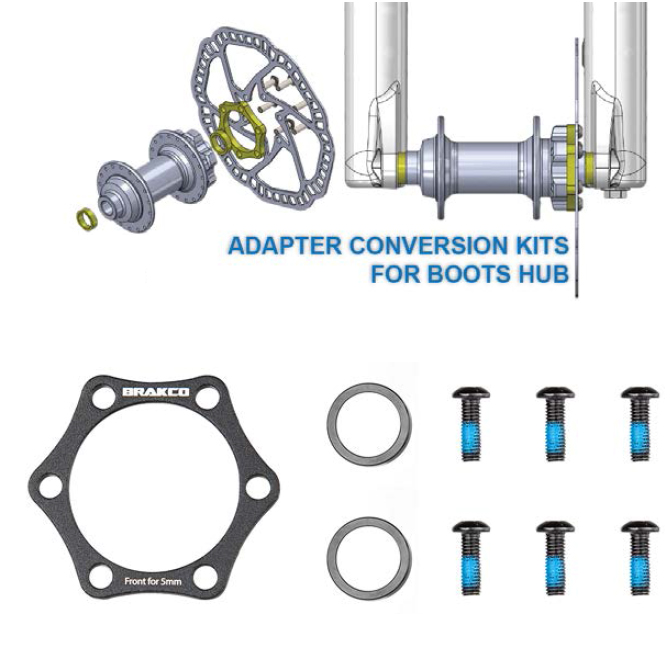 ADAPTER CONVERSION KITS
FOR BOOTS HUB

BRAKCO

Front for 5mm