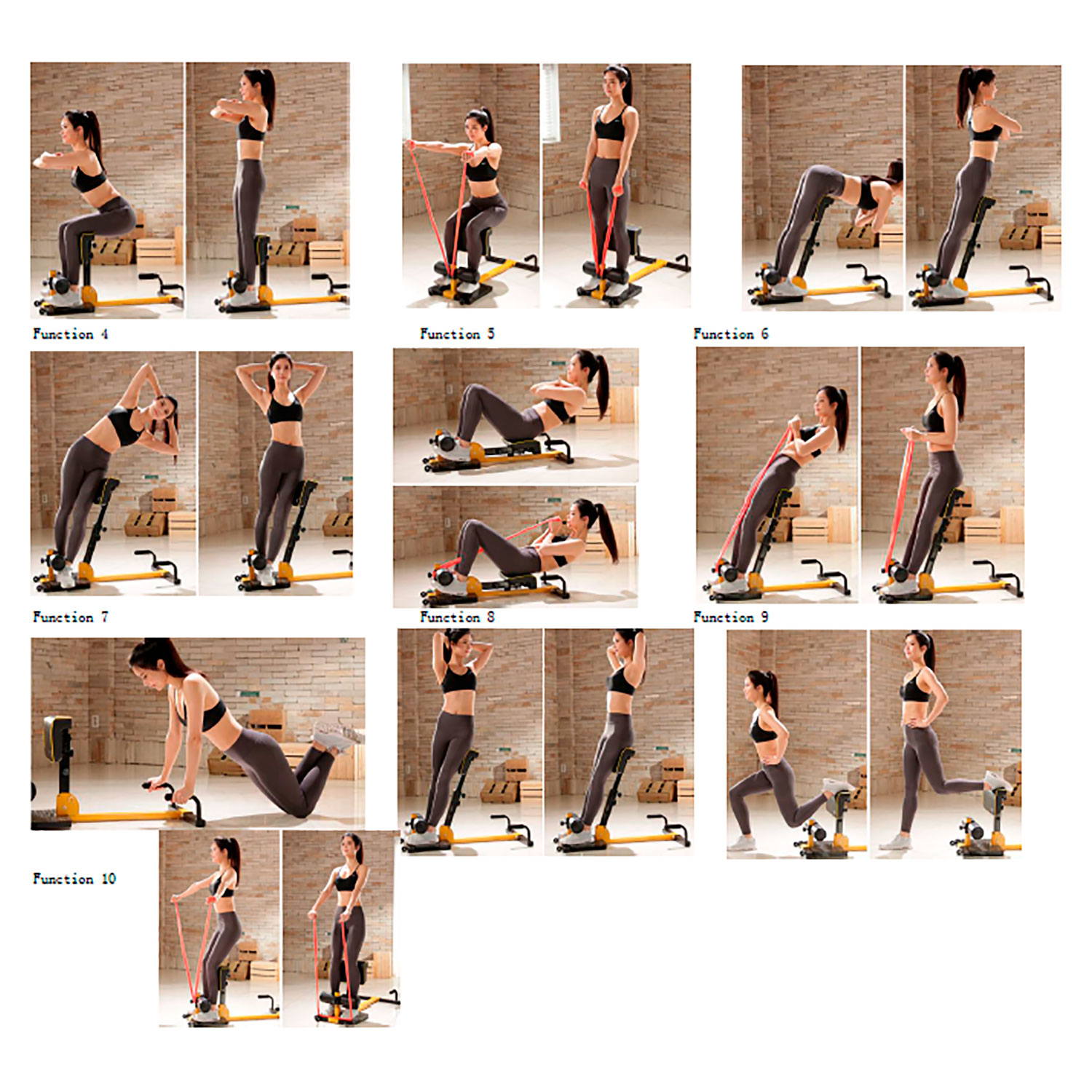 Function 4

Function 5

Function 6

Function 7

Function 8

Function 9

Function 10